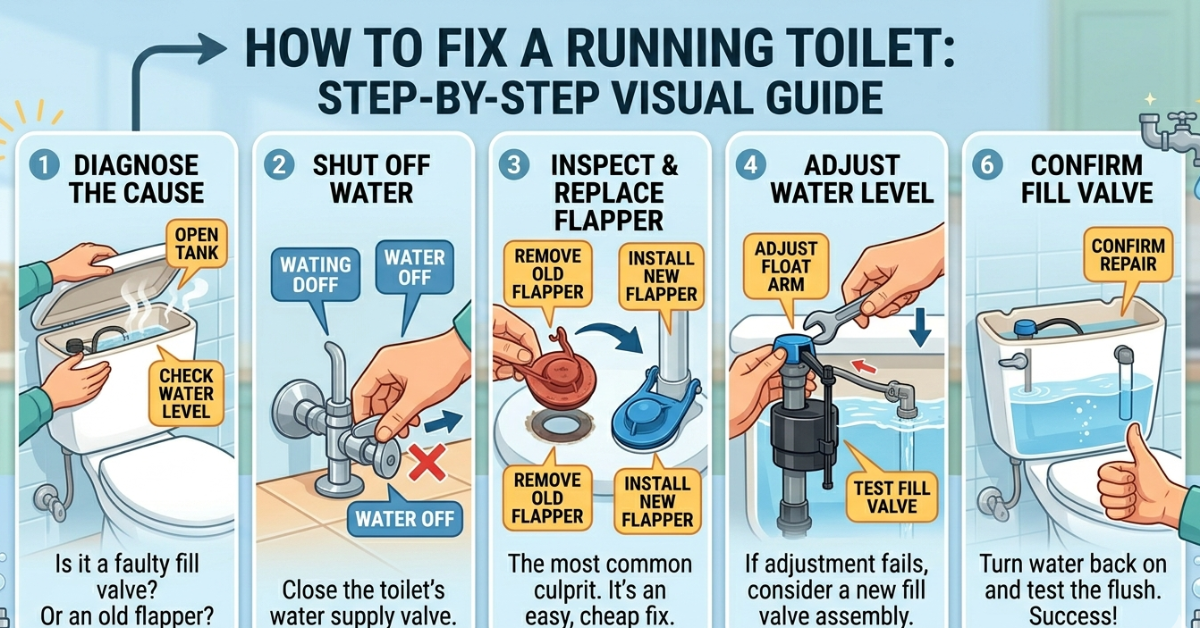 HOW TO FIX A RUNNING TOILET: STEP-BY-STEP VISUAL GUIDE

1 DIAGNOSE THE CAUSE

OPEN TANK

CHECK WATER LEVEL

Is it a faulty fill valve? Or an old flapper?

2 SHUT OFF WATER

WATING DOFF

WATER OFF

WATER OFF

Close the toilet's water supply valve.

3 INSPECT & REPLACE FLAPPER

REMOVE OLD FLAPPER

INSTALL NEW FLAPPER

REMOVE OLD FLAPPER

INSTALL NEW FLAPPER

The most common culprit. It's an easy, cheap fix.

4 ADJUST WATER LEVEL

ADJUST FLOAT ARM

TEST FILL VALVE

If adjustment fails, consider a new fill valve assembly.

6 CONFIRM FILL VALVE

CONFIRM REPAIR

Turn water back on and test the flush. Success!